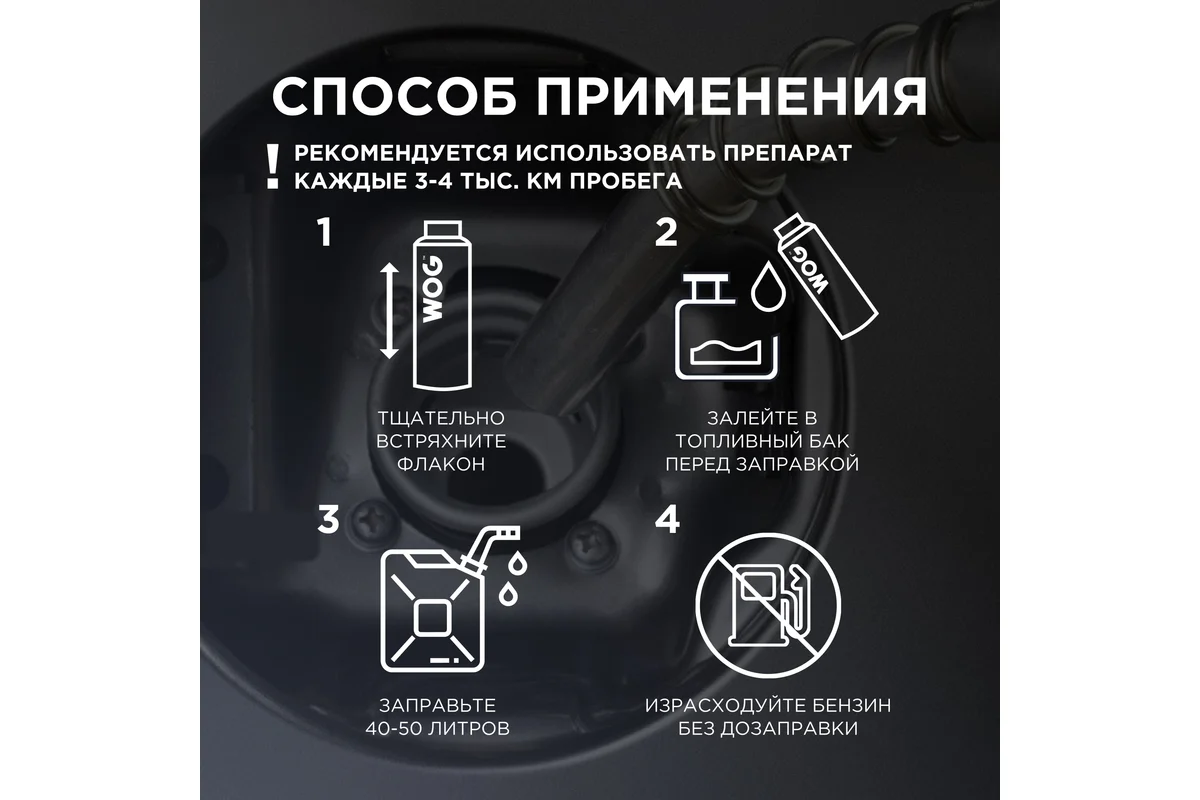 СПОСОБ ПРИМЕНЕНИЯ

! РЕКОМЕНДУЕТСЯ ИСПОЛЬЗОВАТЬ ПРЕПАРАТ КАЖДЫЕ 3-4 ТЫС. КМ ПРОБЕГА

1

WOG

ТЩАТЕЛЬНО ВСТРЯХНИТЕ ФЛАКОН

2

WOG

ЗАЛЕЙТЕ В ТОПЛИВНЫЙ БАК ПЕРЕД ЗАПРАВКОЙ

3

ЗАПРАВЬТЕ 40-50 ЛИТРОВ

4

ИЗРАСХОДУЙТЕ БЕНЗИН БЕЗ ДОЗАПРАВКИ