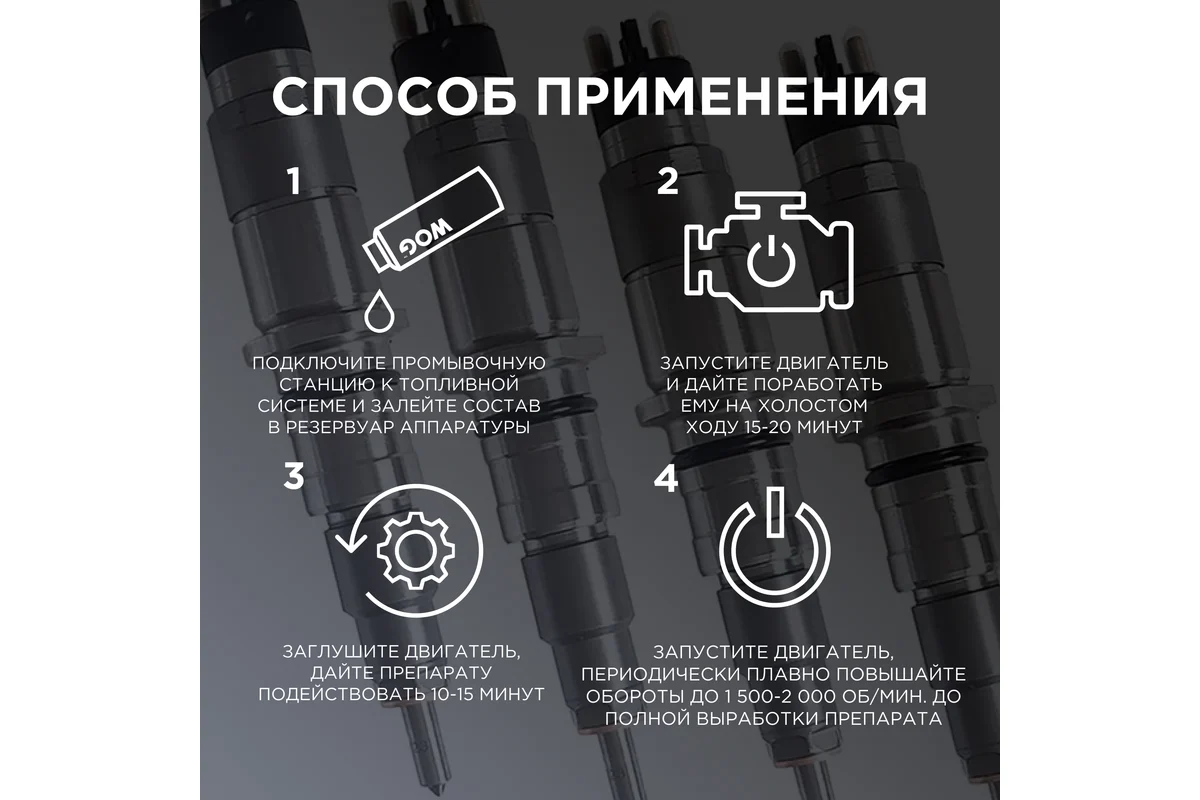 СПОСОБ ПРИМЕНЕНИЯ

1

WOG

ПОДКЛЮЧИТЕ ПРОМЫВОЧНУЮ СТАНЦИЮ К ТОПЛИВНОЙ СИСТЕМЕ И ЗАЛЕЙТЕ СОСТАВ В РЕЗЕРВУАР АППАРАТУРЫ

2

ЗАПУСТИТЕ ДВИГАТЕЛЬ И ДАЙТЕ ПОРАБОТАТЬ ЕМУ НА ХОЛОСТОМ ХОДУ 15-20 МИНУТ

3

ЗАГЛУШИТЕ ДВИГАТЕЛЬ, ДАЙТЕ ПРЕПАРАТУ ПОДЕЙСТВОВАТЬ 10-15 МИНУТ

4

ЗАПУСТИТЕ ДВИГАТЕЛЬ, ПЕРИОДИЧЕСКИ ПЛАВНО ПОВЫШАЙТЕ ОБОРОТЫ ДО 1 500-2 000 ОБ/МИН. ДО ПОЛНОЙ ВЫРАБОТКИ ПРЕПАРАТА