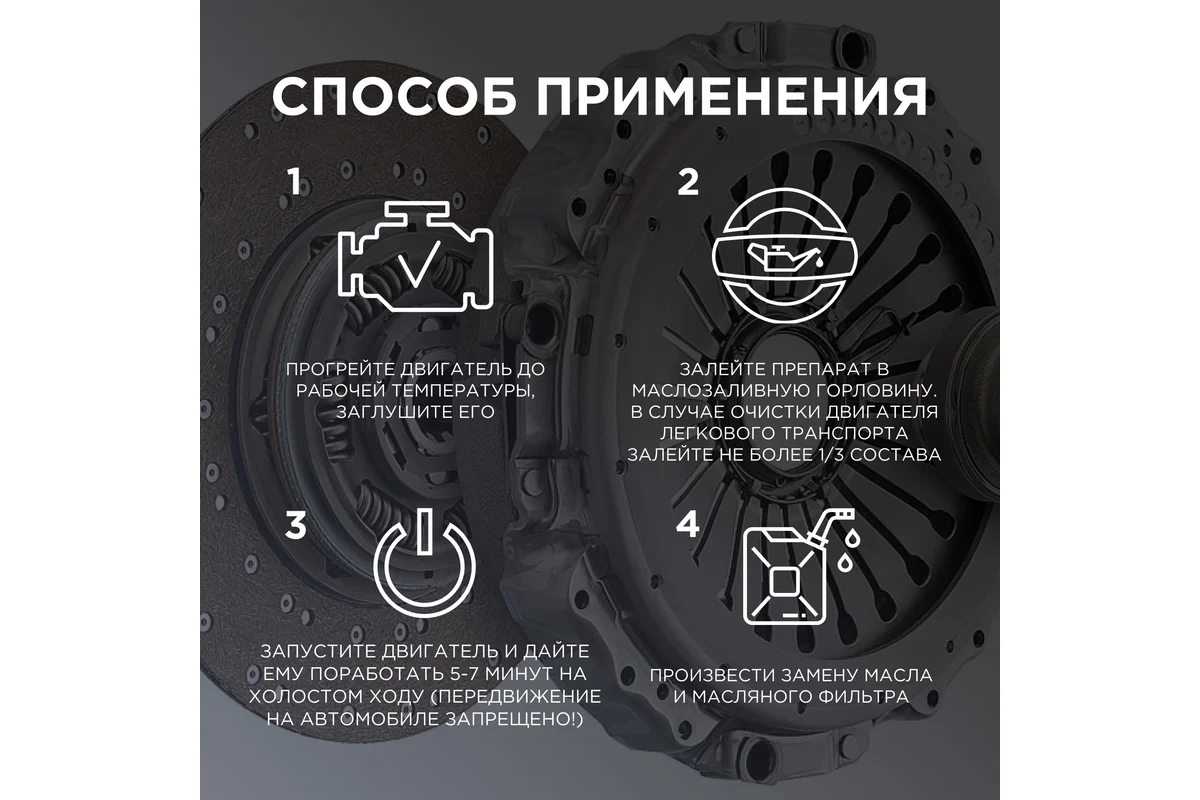 СПОСОБ ПРИМЕНЕНИЯ

1

ПРОГРЕЙТЕ ДВИГАТЕЛЬ ДО РАБОЧЕЙ ТЕМПЕРАТУРЫ, ЗАГЛУШИТЕ ЕГО

2

ЗАЛЕЙТЕ ПРЕПАРАТ В МАСЛОЗАЛИВНУЮ ГОРЛОВИНУ. В СЛУЧАЕ ОЧИСТКИ ДВИГАТЕЛЯ ЛЕГКОВОГО ТРАНСПОРТА ЗАЛЕЙТЕ НЕ БОЛЕЕ 1/3 СОСТАВА

3

ЗАПУСТИТЕ ДВИГАТЕЛЬ И ДАЙТЕ ЕМУ ПОРАБОТАТЬ 5-7 МИНУТ НА ХОЛОСТОМ ХОДУ (ПЕРЕДВИЖЕНИЕ НА АВТОМОБИЛЕ ЗАПРЕЩЕНО!)

4

ПРОИЗВЕСТИ ЗАМЕНУ МАСЛА И МАСЛЯНОГО ФИЛЬТРА