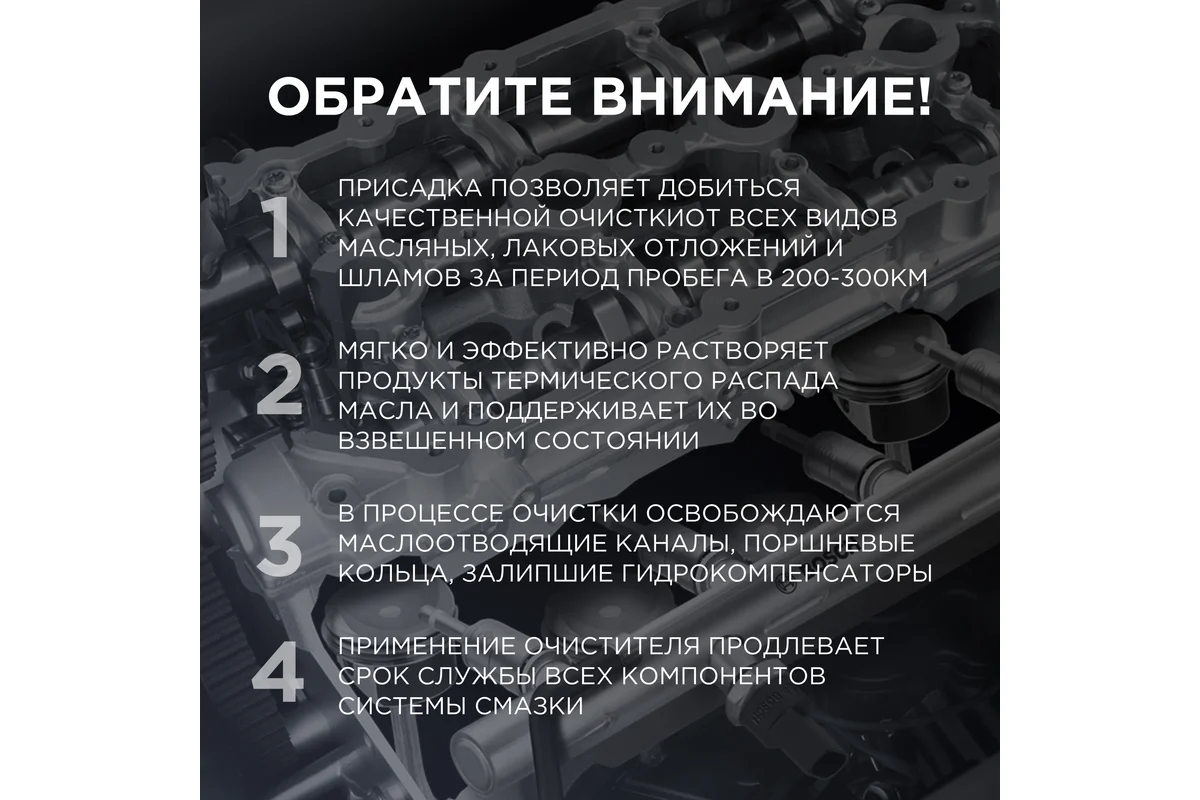 ОБРАТИТЕ ВНИМАНИЕ!

1

ПРИСАДКА ПОЗВОЛЯЕТ ДОБИТЬСЯ КАЧЕСТВЕННОЙ ОЧИСТКИОТ ВСЕХ ВИДОВ МАСЛЯНЫХ, ЛАКОВЫХ ОТЛОЖЕНИЙ И ШЛАМОВ ЗА ПЕРИОД ПРОБЕГА В 200-300КМ

2

МЯГКО И ЭФФЕКТИВНО РАСТВОРЯЕТ ПРОДУКТЫ ТЕРМИЧЕСКОГО РАСПАДА МАСЛА И ПОДДЕРЖИВАЕТ ИХ ВО ВЗВЕШЕННОМ СОСТОЯНИИ

3

В ПРОЦЕССЕ ОЧИСТКИ ОСВОБОЖДАЮТСЯ МАСЛООТВОДЯЩИЕ КАНАЛЫ, ПОРШНЕВЫЕ КОЛЬЦА, ЗАЛИПШИЕ ГИДРОКОМПЕНСАТОРЫ

4

ПРИМЕНЕНИЕ ОЧИСТИТЕЛЯ ПРОДЛЕВАЕТ СРОК СЛУЖБЫ ВСЕХ КОМПОНЕНТОВ СИСТЕМЫ СМАЗКИ