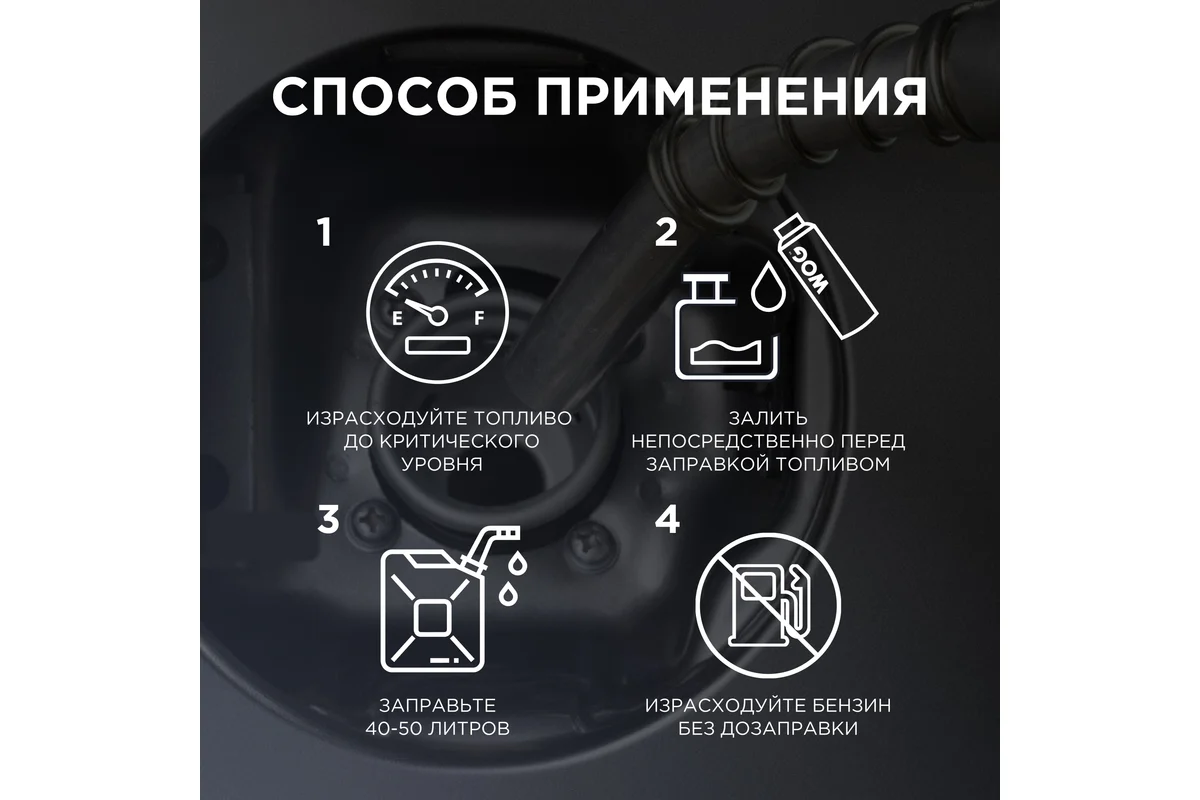 СПОСОБ ПРИМЕНЕНИЯ

1

E F

ИЗРАСХОДУЙТЕ ТОПЛИВО ДО КРИТИЧЕСКОГО УРОВНЯ

2

WOG

ЗАЛИТЬ НЕПОСРЕДСТВЕННО ПЕРЕД ЗАПРАВКОЙ ТОПЛИВОМ

3

ЗАПРАВЬТЕ 40-50 ЛИТРОВ

4

ИЗРАСХОДУЙТЕ БЕНЗИН БЕЗ ДОЗАПРАВКИ